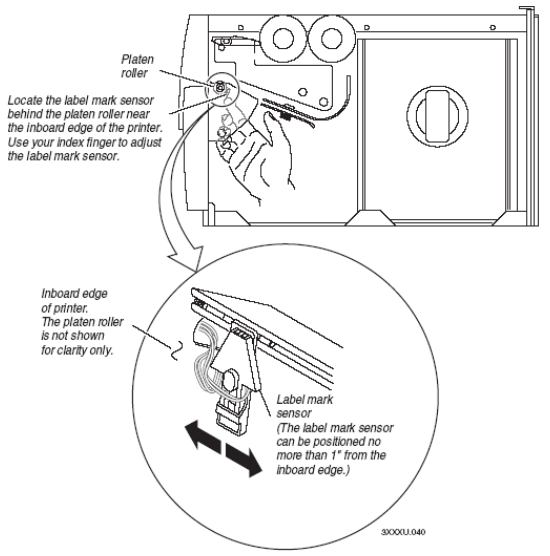 Platen roller

Locate the label mark sensor behind the platen roller near the inboard edge of the printer. Use your index finger to adjust the label mark sensor.

Inboard edge of printer. The platen roller is not shown for clarity only.

Label mark sensor (The label mark sensor can be positioned no more than 1" from the inboard edge.)

3XXXU.040